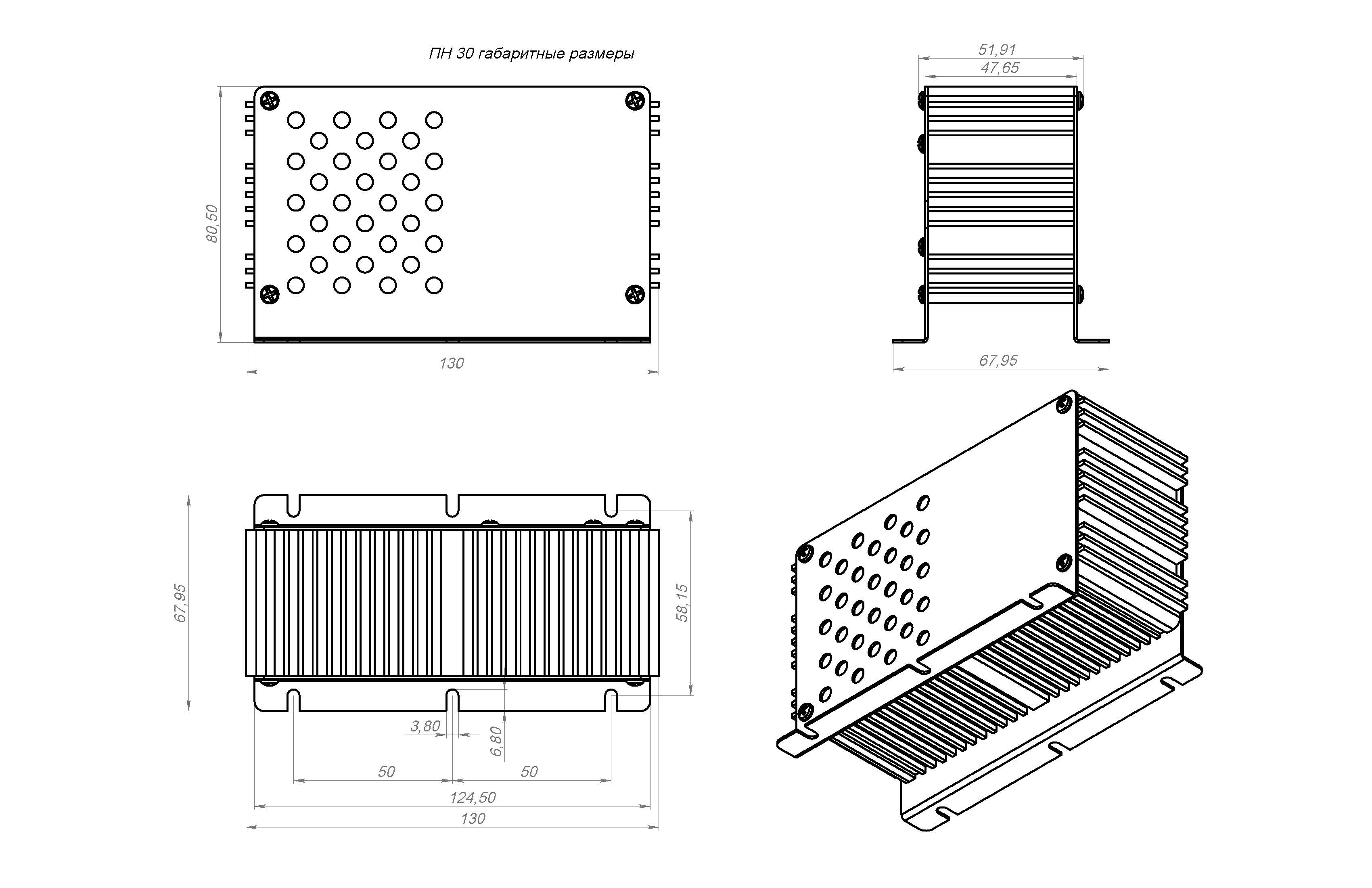 ПН 30 габаритные размеры

80,50

130

51,91
47,65

67,95

67,95

58,15

3,80

6,80

50
50

124,50

130