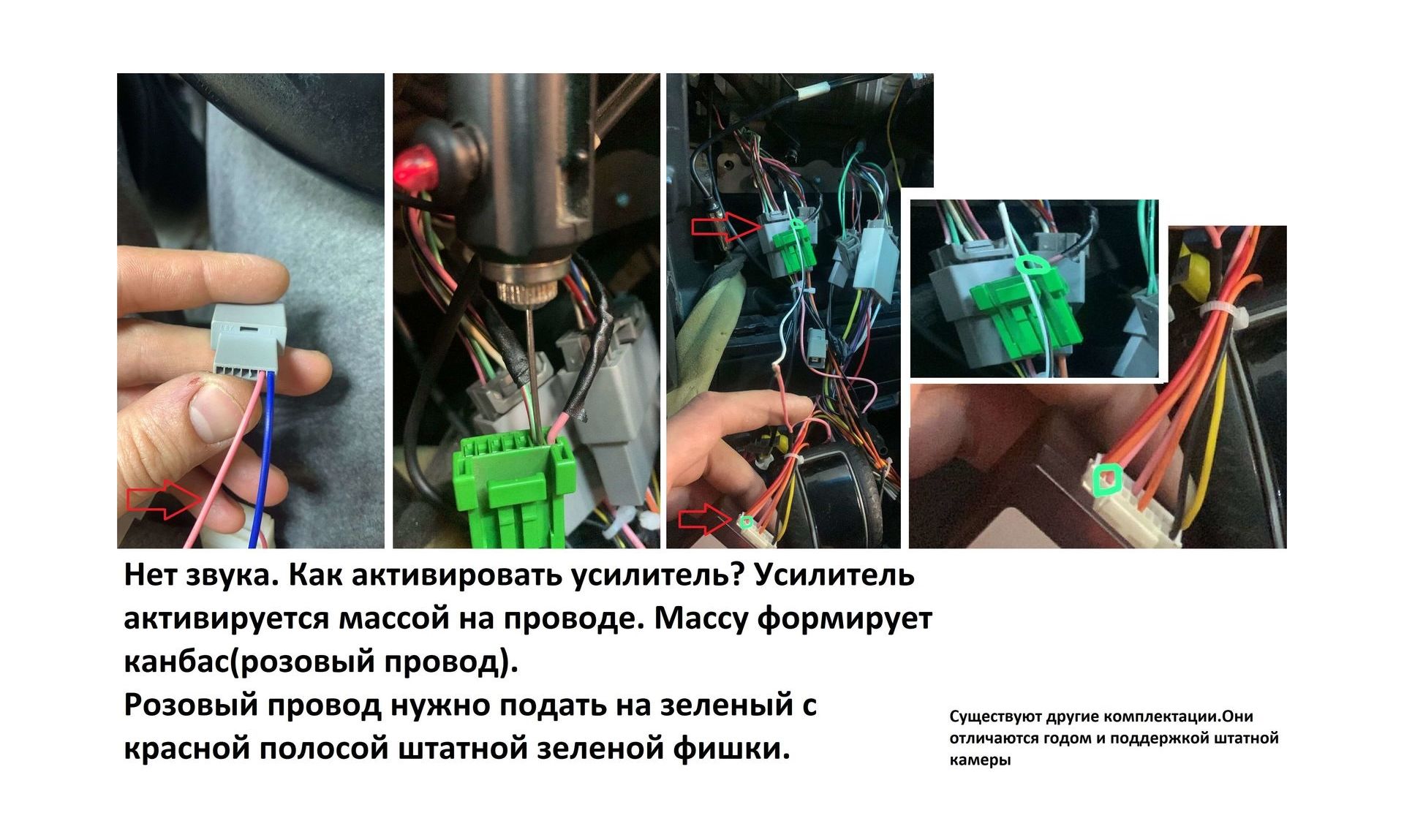 Нет звука. Как активировать усилитель? Усилитель активируется массой на проводе. Массу формирует канбас(розовый провод).
Розовый провод нужно подать на зеленый с красной полосой штатной зеленой фишки.

Существуют другие комплектации.Они отличаются годом и поддержкой штатной камеры